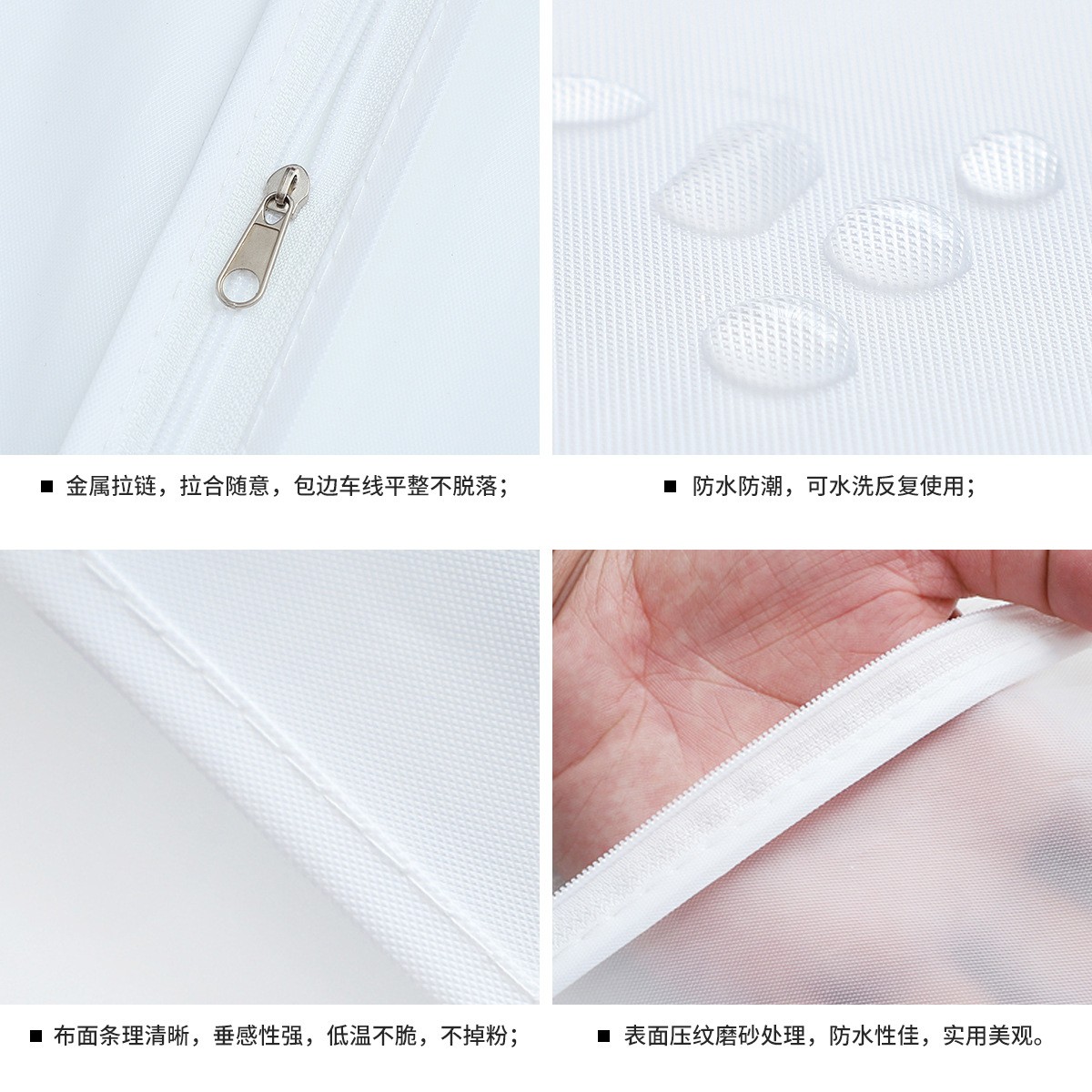 ■ 金属拉链，拉合随意，包边车线平整不脱落；

■ 防水防潮，可水洗反复使用；

■ 布面条理清晰，垂感性强，低温不脆，不掉粉；

■ 表面压纹磨砂处理，防水性佳，实用美观。