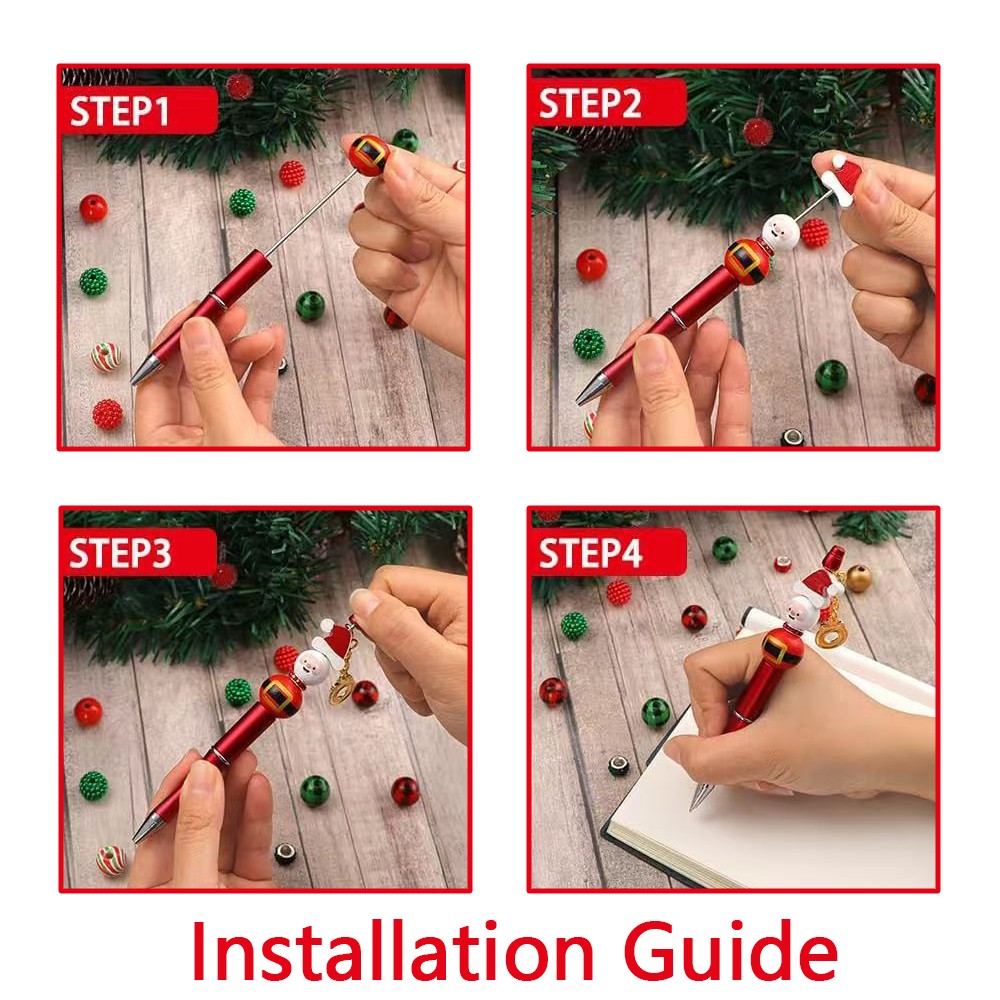 STEP1

STEP2

STEP3

STEP4

Installation Guide