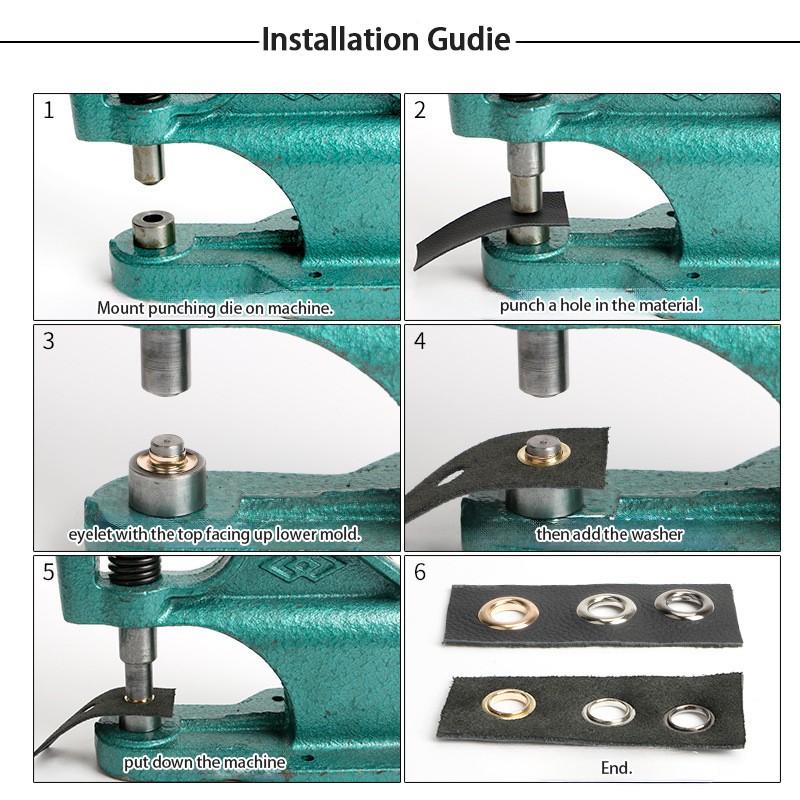 Installation Gudie

1
Mount punching die on machine.

2
punch a hole in the material.

3
eyelet with the top facing up lower mold.

4
then add the washer

5
put down the machine

6
End.