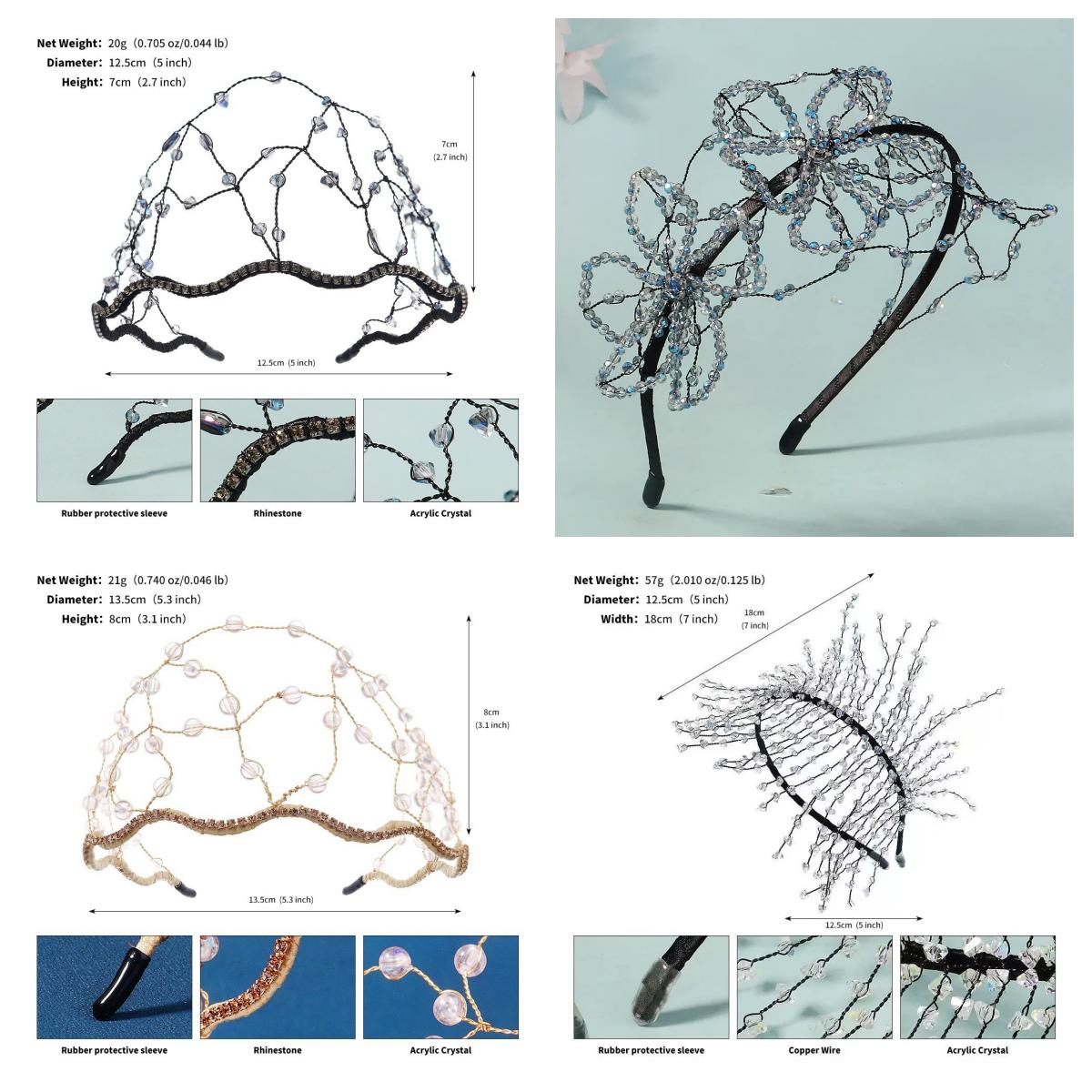 Net Weight: 20g (0.705 oz/0.044 lb)
Diameter: 12.5cm (5 inch)
Height: 7cm (2.7 inch)

7cm
(2.7 inch)

12.5cm (5 inch)

Rubber protective sleeve
Rhinestone
Acrylic Crystal

Net Weight: 21g (0.740 oz/0.046 lb)
Diameter: 13.5cm (5.3 inch)
Height: 8cm (3.1 inch)

8cm
(3.1 inch)

13.5cm (5.3 inch)

Rubber protective sleeve
Rhinestone
Acrylic Crystal

Net Weight: 57g (2.010 oz/0.125 lb)
Diameter: 12.5cm (5 inch)
Width: 18cm (7 inch)

18cm
(7 inch)

12.5cm (5 inch)

Rubber protective sleeve
Copper Wire
Acrylic Crystal